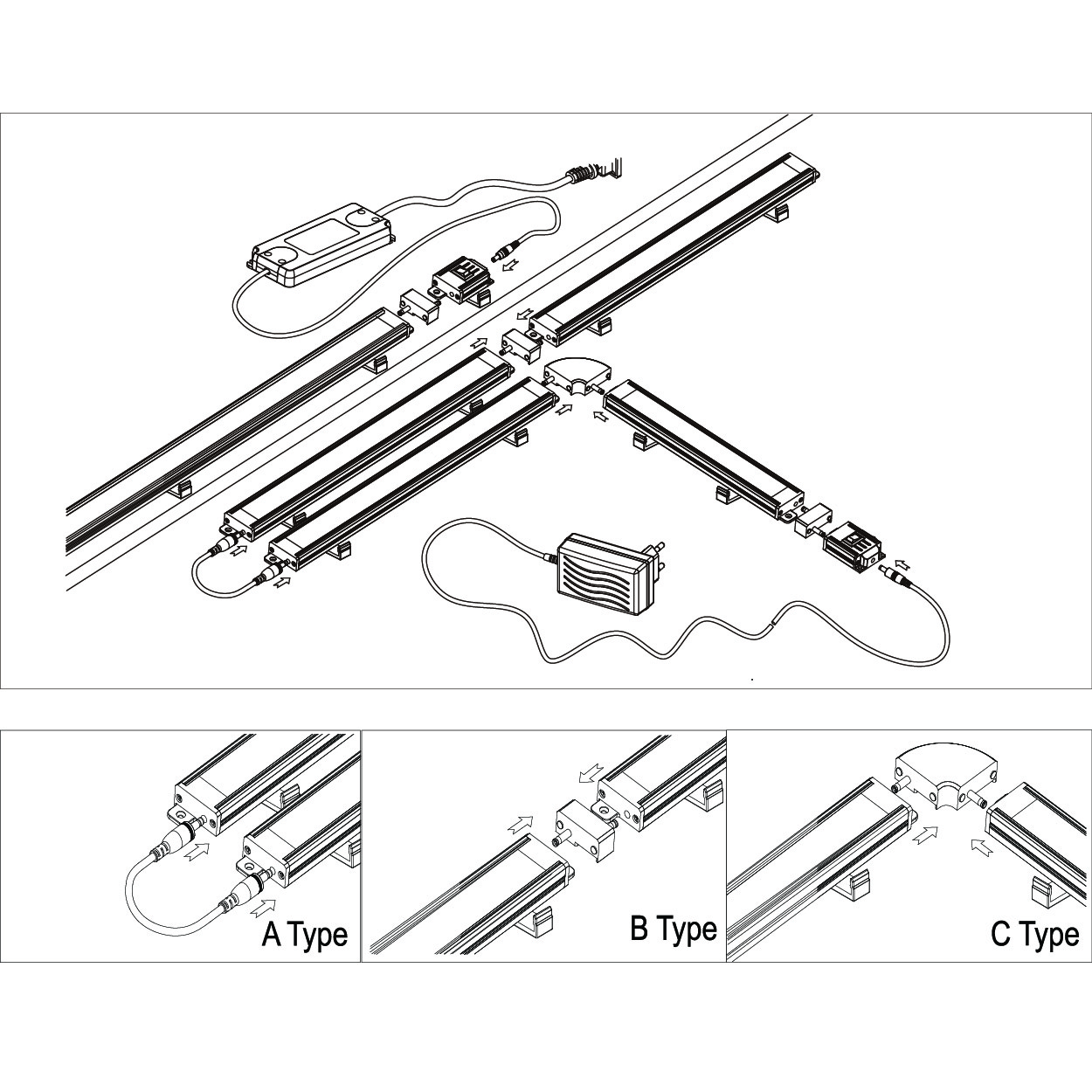 A Type

B Type

C Type